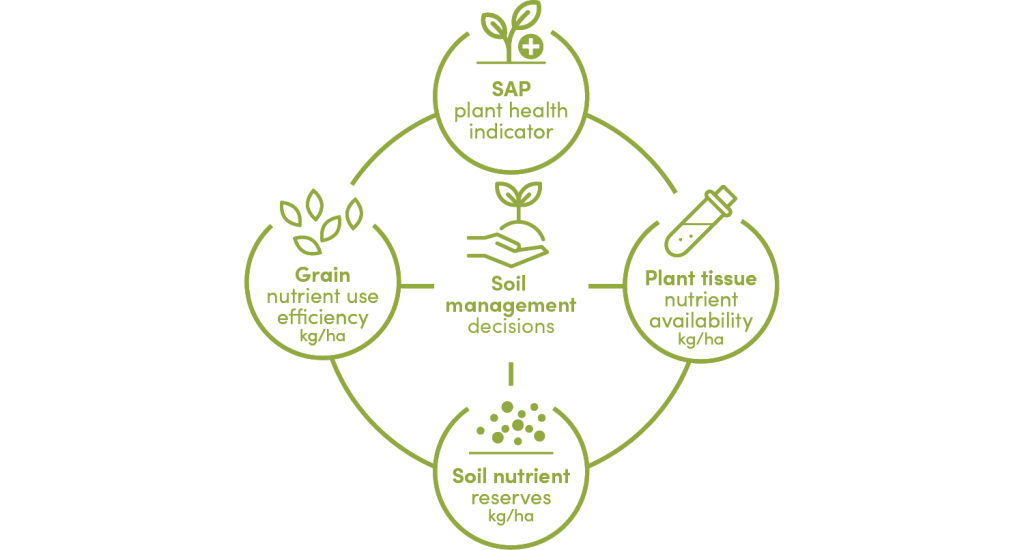 SAP
plant health indicator

Grain
nutrient use efficiency
kg/ha

Soil management decisions

Plant tissue
nutrient availability
kg/ha

Soil nutrient reserves
kg/ha